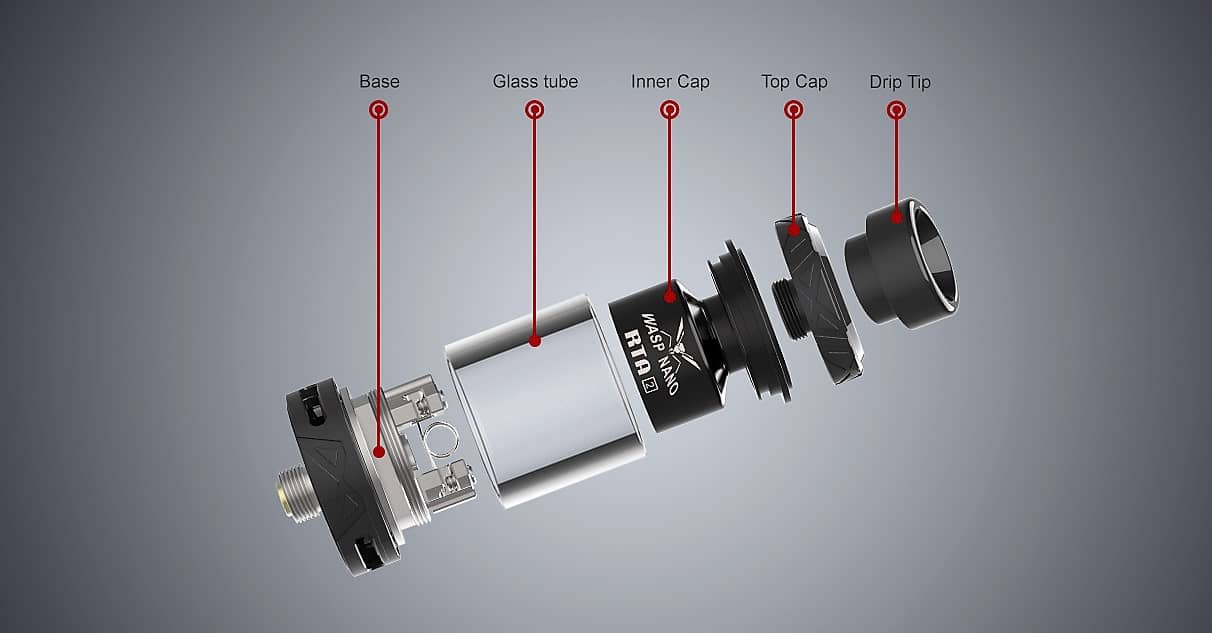 Base
Glass tube
Inner Cap
Top Cap
Drip Tip

WASP NANO
RTA 2