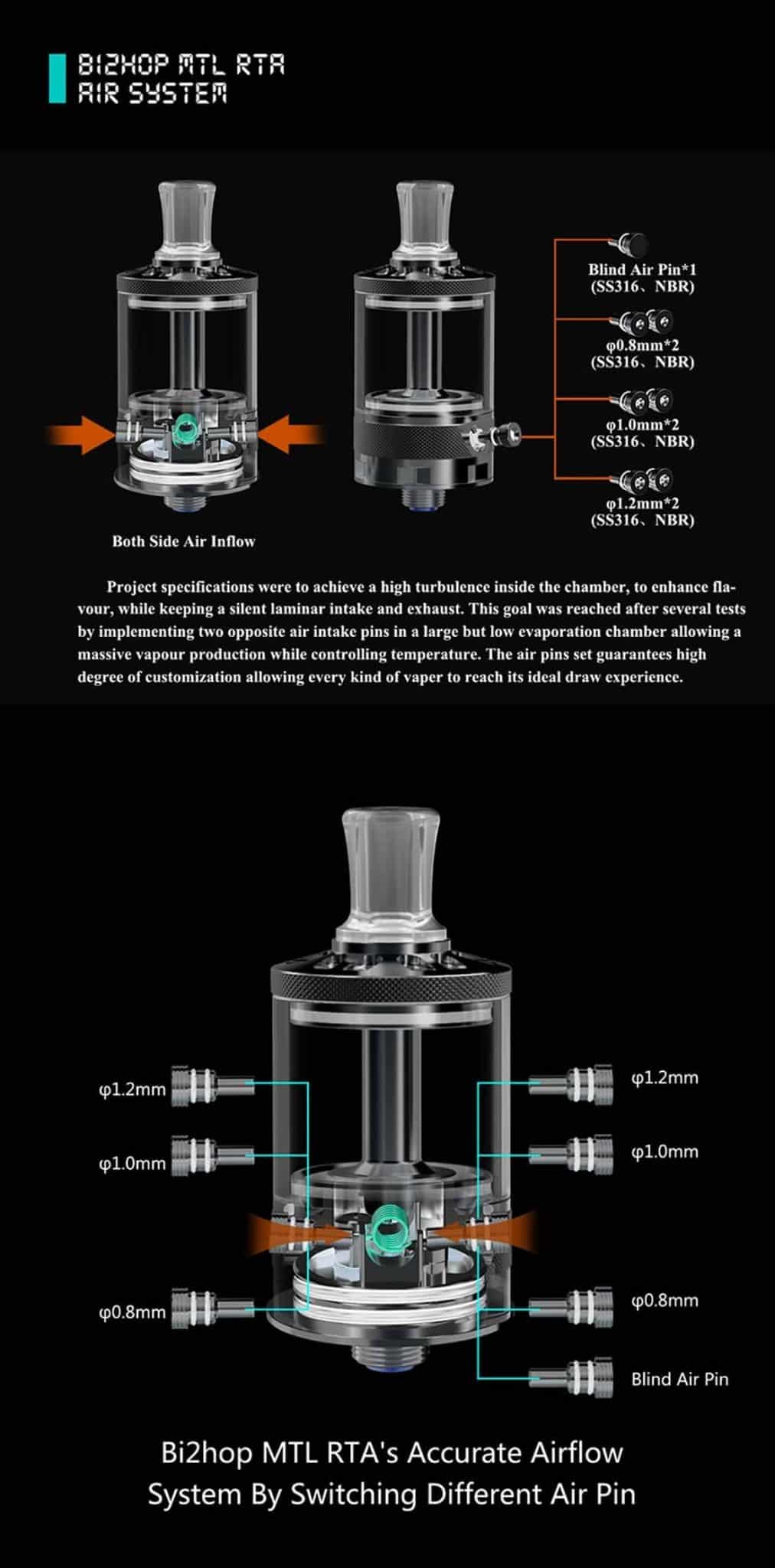 BI2HOP MTL RTA
AIR SYSTEM

Blind Air Pin*1
(SS316、NBR)

φ0.8mm*2
(SS316、NBR)

φ1.0mm*2
(SS316、NBR)

φ1.2mm*2
(SS316、NBR)

Both Side Air Inflow

Project specifications were to achieve a high turbulence inside the chamber, to enhance flavour, while keeping a silent laminar intake and exhaust. This goal was reached after several tests by implementing two opposite air intake pins in a large but low evaporation chamber allowing a massive vapour production while controlling temperature. The air pins set guarantees high degree of customization allowing every kind of vaper to reach its ideal draw experience.

φ1.2mm

φ1.0mm

φ0.8mm

φ1.2mm

φ1.0mm

φ0.8mm

Blind Air Pin

Bi2hop MTL RTA's Accurate Airflow
System By Switching Different Air Pin